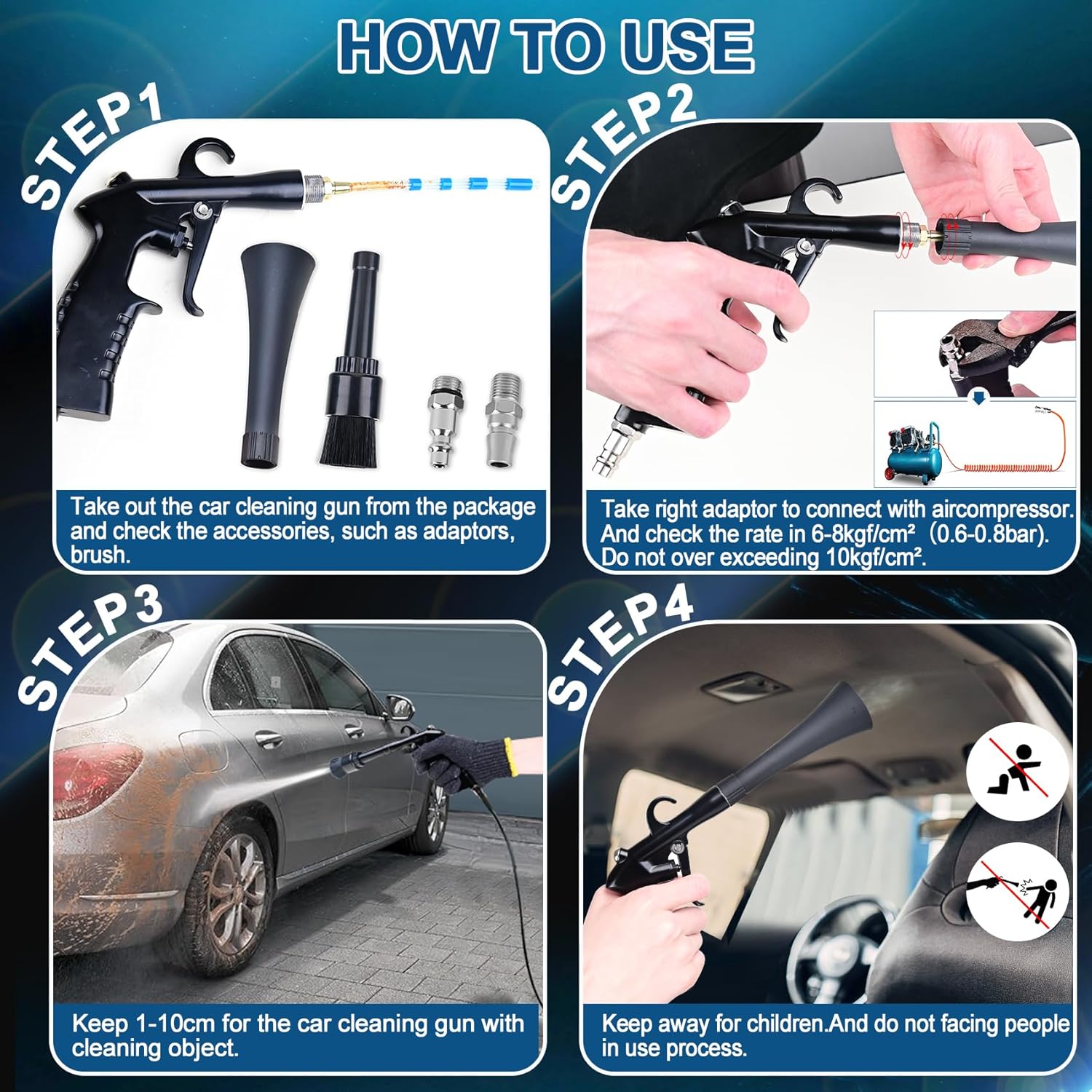 HOW TO USE

STEP1

Take out the car cleaning gun from the package and check the accessories, such as adaptors, brush.

STEP2

Take right adaptor to connect with aircompressor. And check the rate in 6-8kgf/cm² (0.6-0.8bar). Do not over exceeding 10kgf/cm².

STEP3

Keep 1-10cm for the car cleaning gun with cleaning object.

STEP4

Keep away for children.And do not facing people in use process.