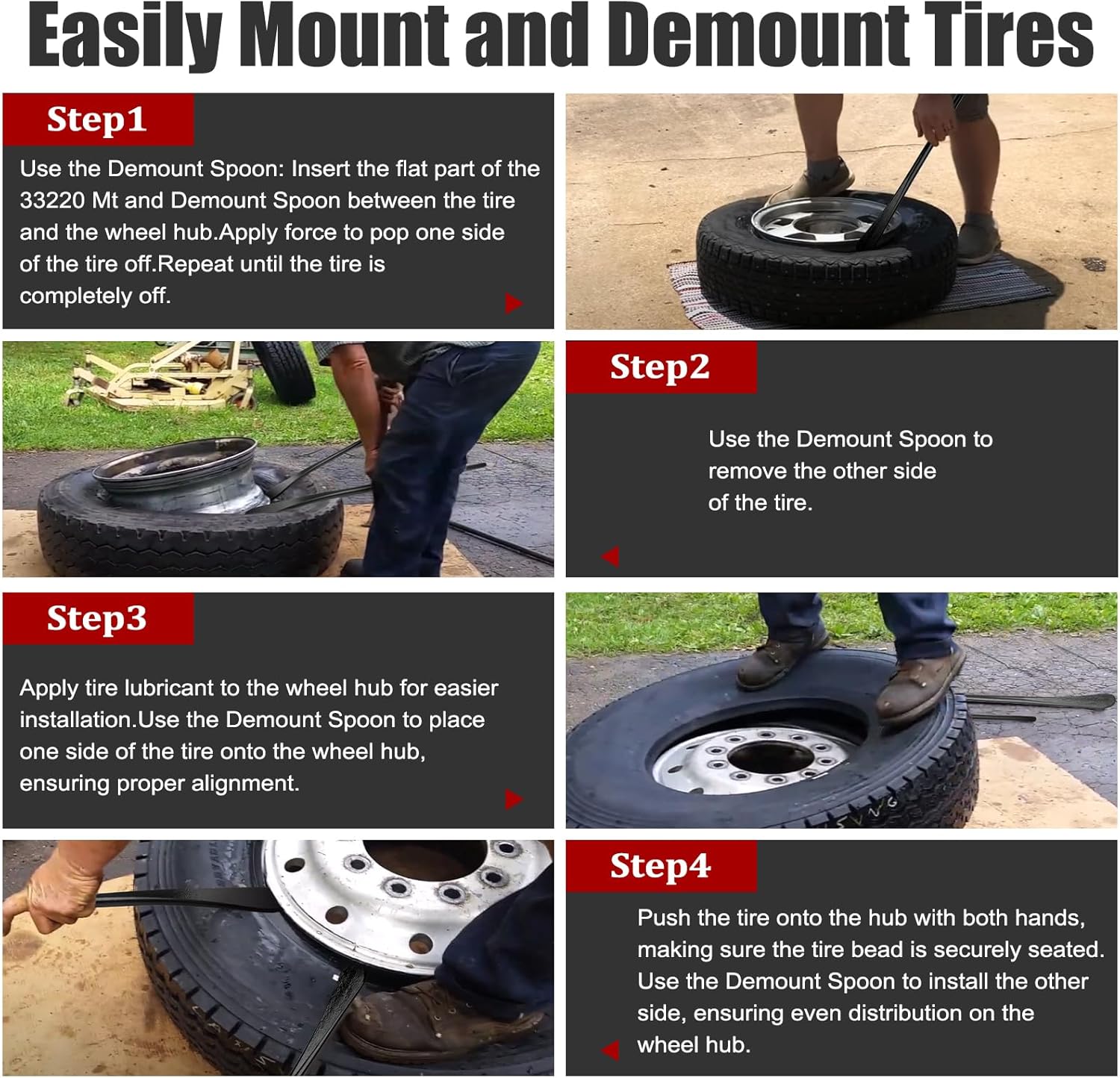 Easily Mount and Demount Tires

Step1

Use the Demount Spoon: Insert the flat part of the 33220 Mt and Demount Spoon between the tire and the wheel hub.Apply force to pop one side of the tire off.Repeat until the tire is completely off.

Step2

Use the Demount Spoon to remove the other side of the tire.

Step3

Apply tire lubricant to the wheel hub for easier installation.Use the Demount Spoon to place one side of the tire onto the wheel hub, ensuring proper alignment.

Step4

Push the tire onto the hub with both hands, making sure the tire bead is securely seated. Use the Demount Spoon to install the other side, ensuring even distribution on the wheel hub.