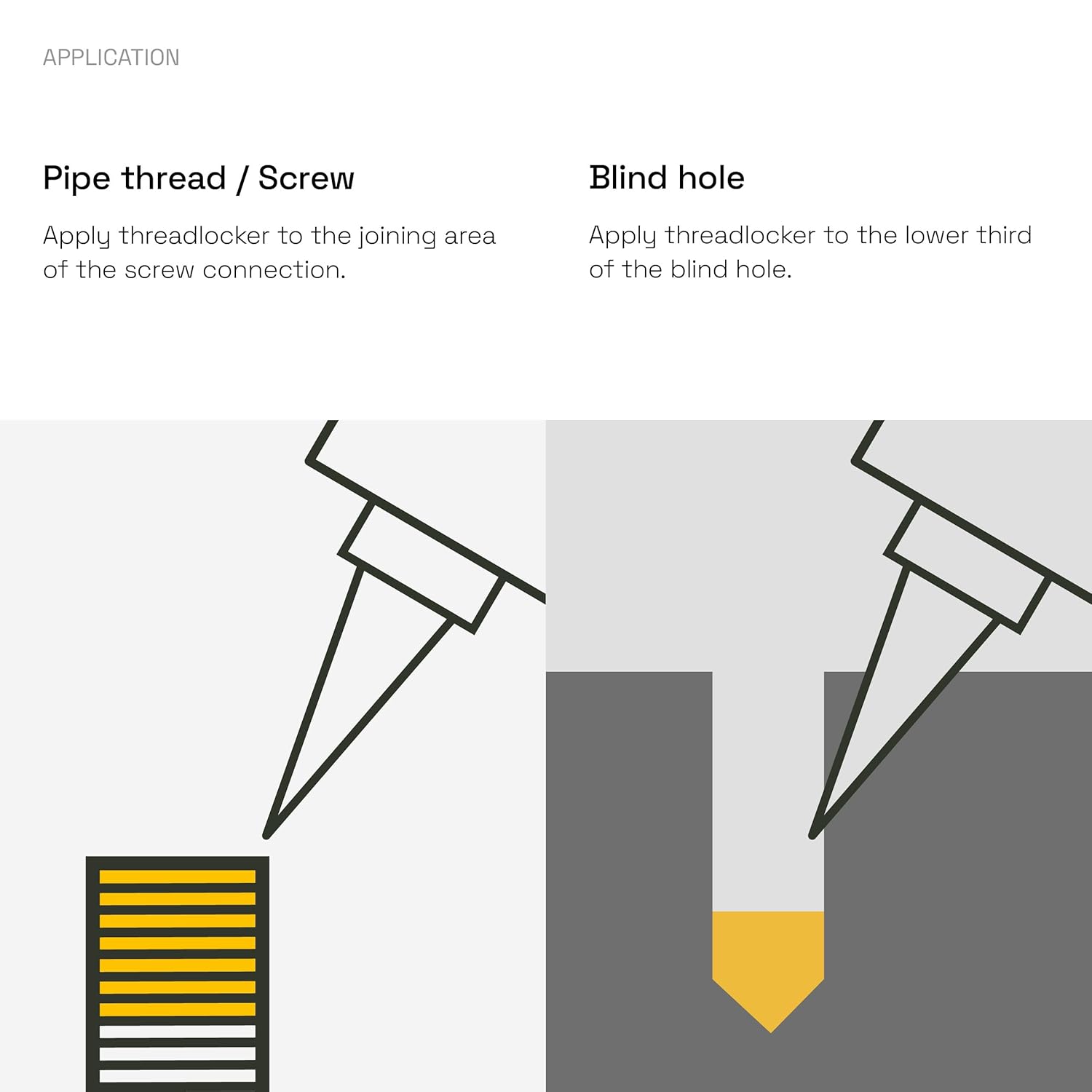 APPLICATION

Pipe thread / Screw

Apply threadlocker to the joining area of the screw connection.

Blind hole

Apply threadlocker to the lower third of the blind hole.